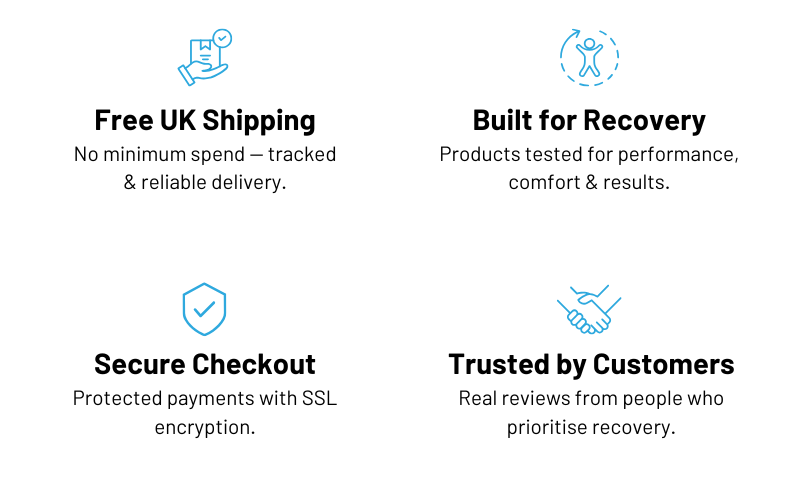 Free UK Shipping

No minimum spend — tracked & reliable delivery.

Built for Recovery

Products tested for performance, comfort & results.

Secure Checkout

Protected payments with SSL encryption.

Trusted by Customers

Real reviews from people who prioritise recovery.